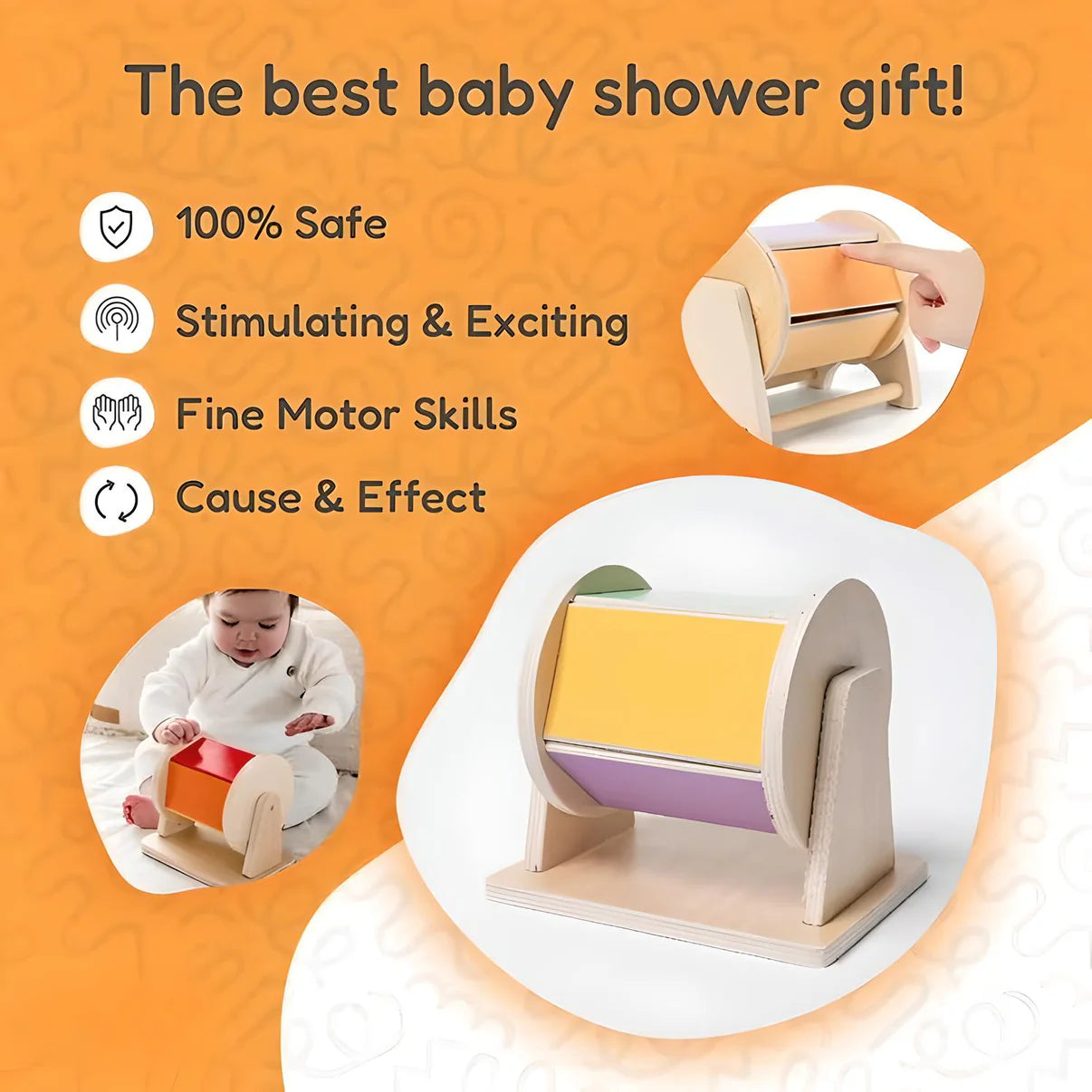 The best baby shower gift!

100% Safe

Stimulating & Exciting

Fine Motor Skills

Cause & Effect