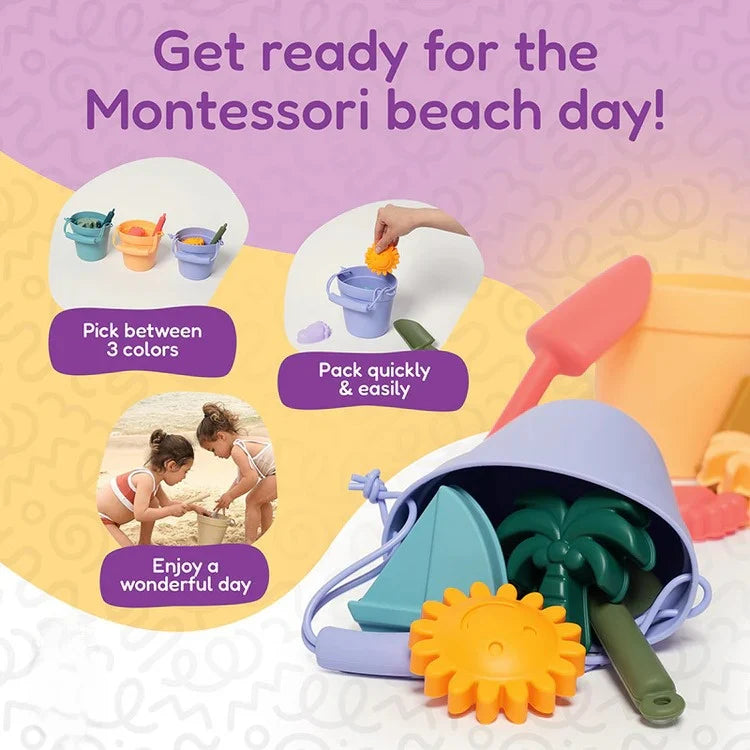 Get ready for the Montessori beach day!

Pick between 3 colors

Pack quickly & easily

Enjoy a wonderful day