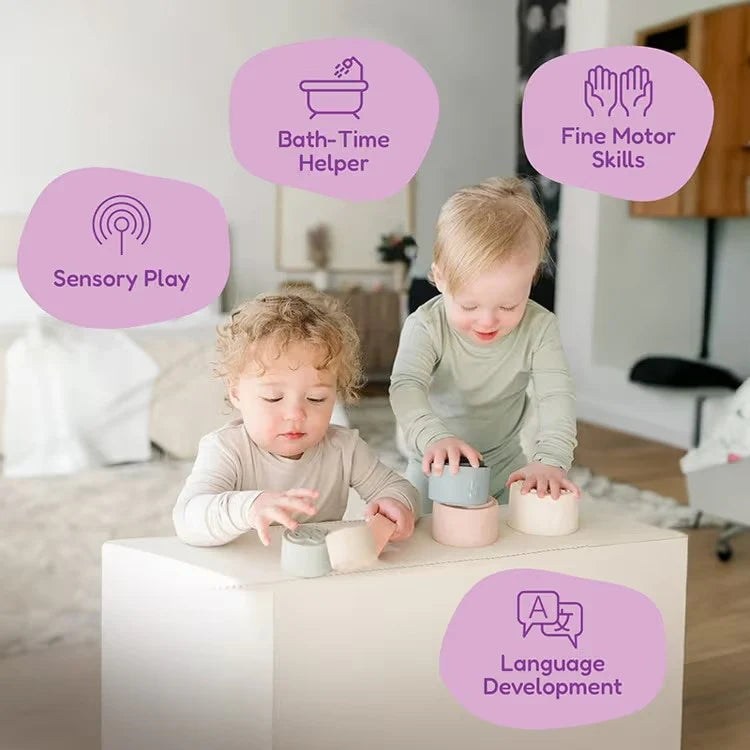 Bath-Time Helper

Fine Motor Skills

Sensory Play

Language Development